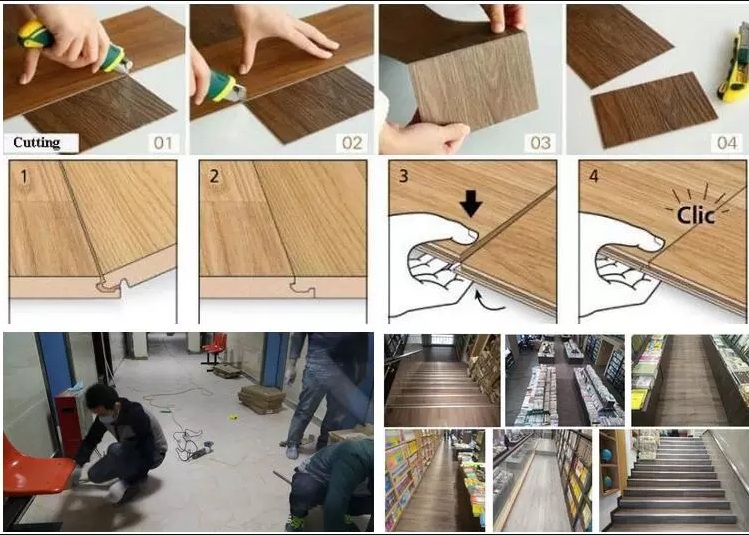 Cutting
01
02
03
04
1
2
3
4
Clic